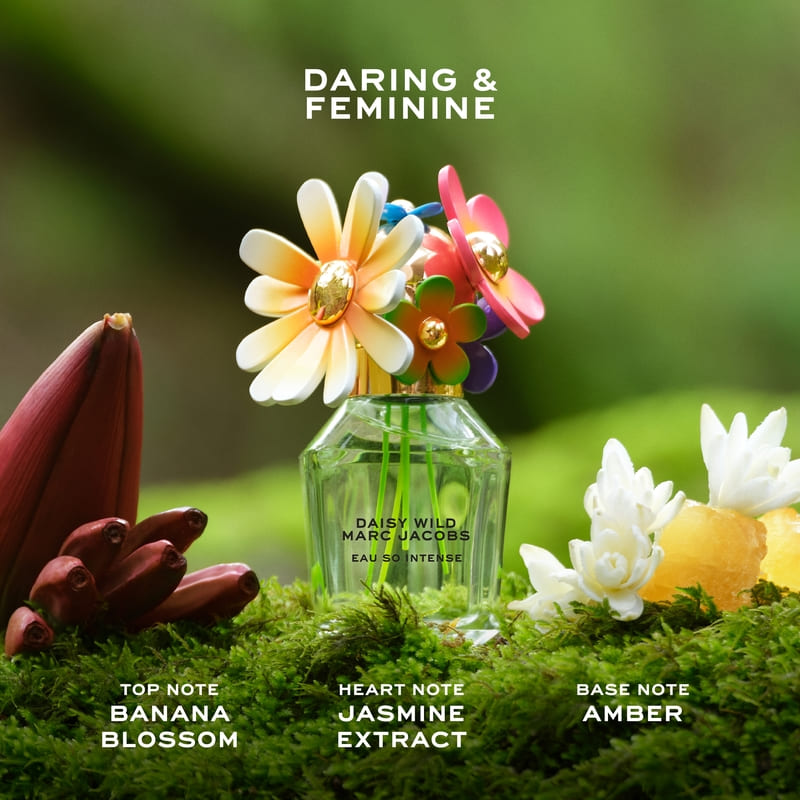 DARING &
FEMININE

DAISY WILD
MARC JACOBS
EAU SO INTENSE

TOP NOTE
BANANA
BLOSSOM

HEART NOTE
JASMINE
EXTRACT

BASE NOTE
AMBER